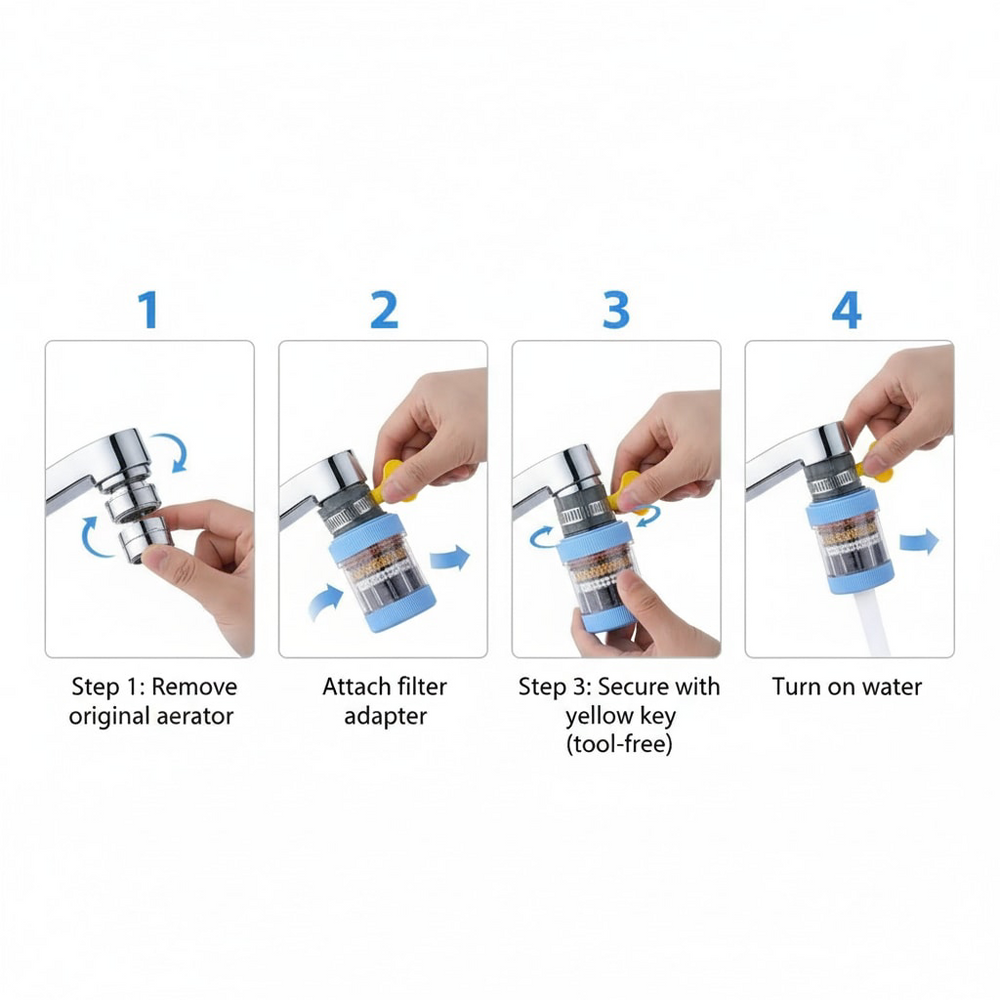 1

Step 1: Remove original aerator

2

Attach filter adapter

3

Step 3: Secure with yellow key (tool-free)

4

Turn on water